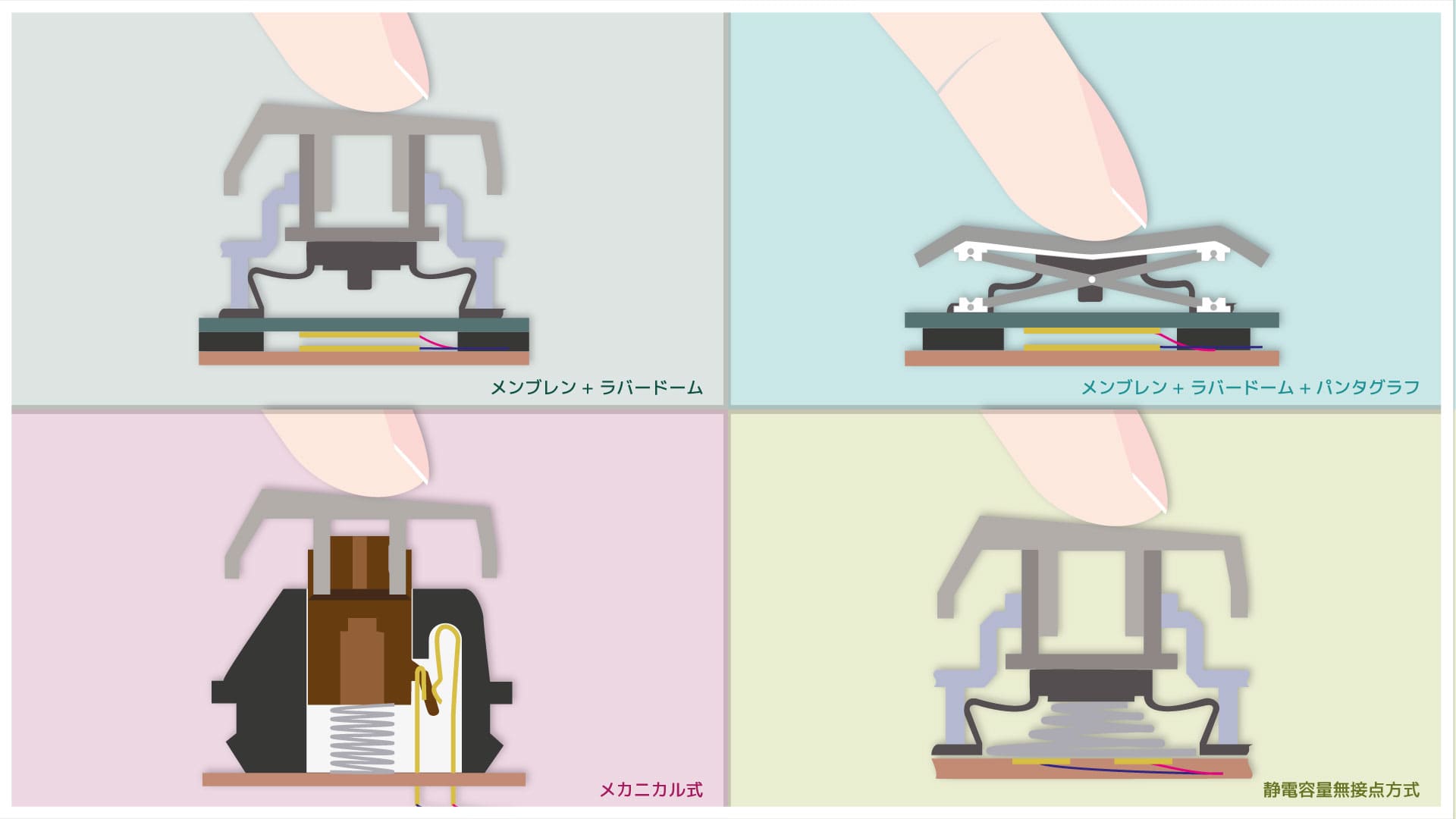 メンブレン + ラバードーム

メンブレン + ラバードーム + パンタグラフ

メカニカル式

静電容量無接点方式